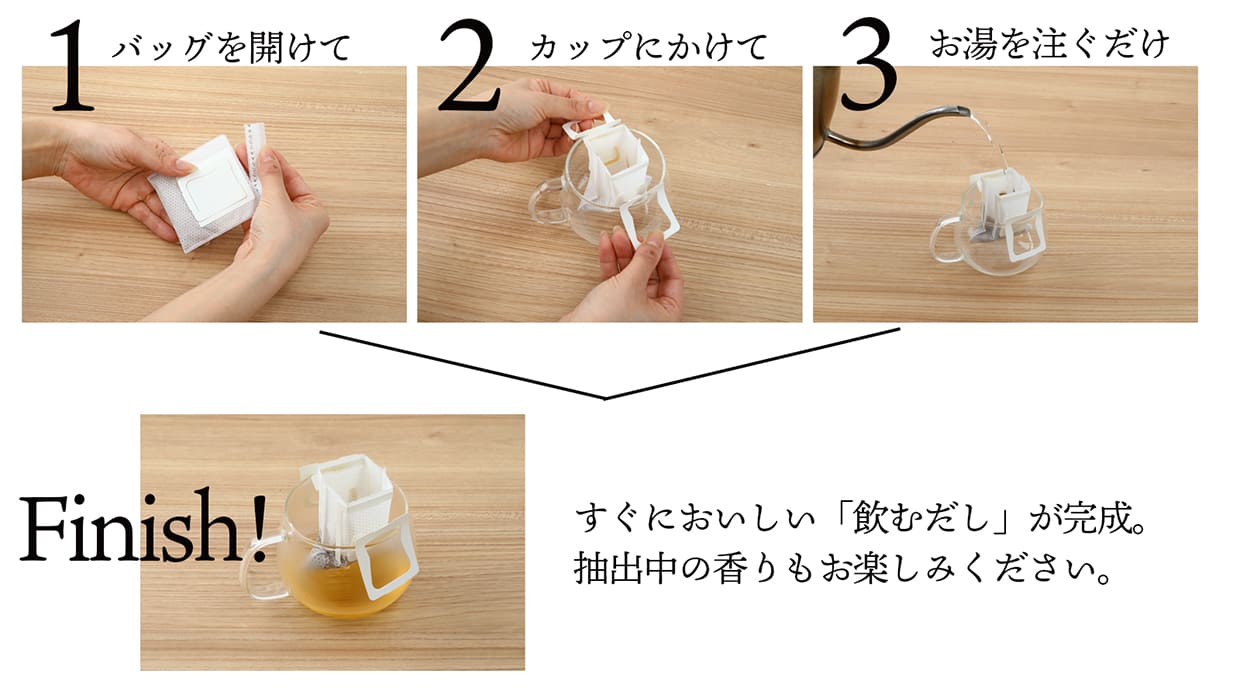 1 バッグを開けて

2 カップにかけて

3 お湯を注ぐだけ

Finish!

すぐにおいしい「飲むだし」が完成。
抽出中の香りもお楽しみください。